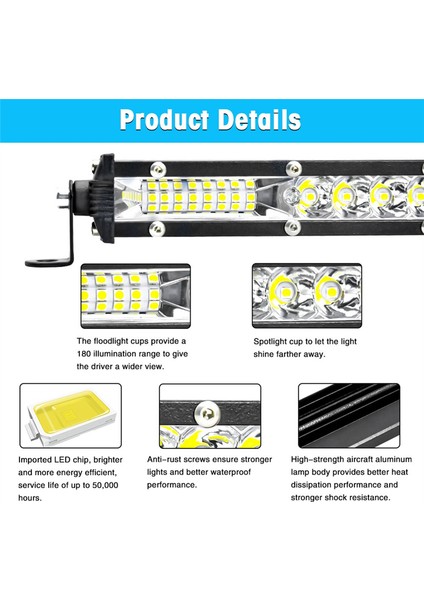 Product Details

The floodlight cups provide a 180 illumination range to give the driver a wider view.

Spotlight cup to let the light shine farther away.

Imported LED chip, brighter and more energy efficient, service life of up to 50,000 hours.

Anti-rust screws ensure stronger lights and better waterproof performance.

High-strength aircraft aluminum lamp body provides better heat dissipation performance and stronger shock resistance.