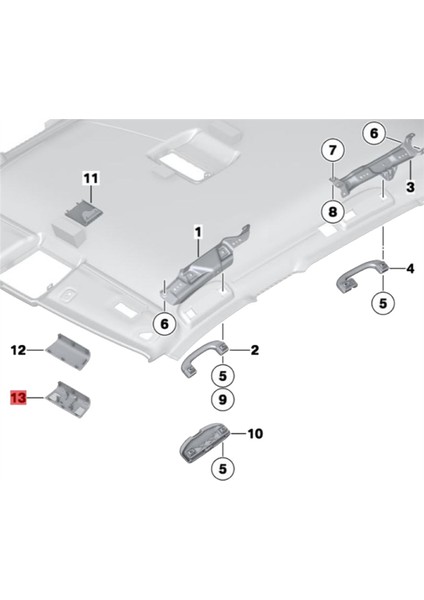 6
7
3
11
8
1
4
5
6
12
2
5
13
9
10
5