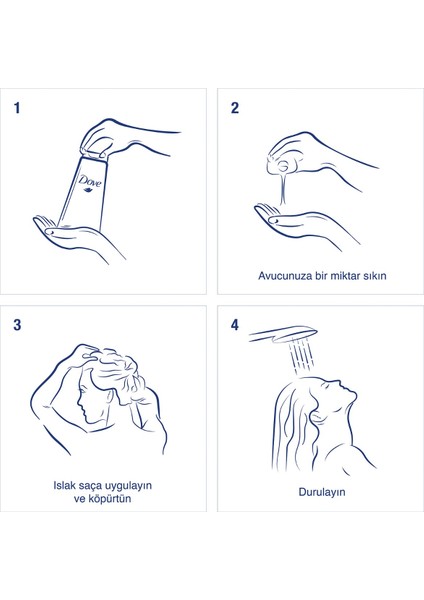 1

Dove

2

Avucunuza bir miktar sıkın

3

Islak saça uygulayın ve köpürtün

4

Durulayın