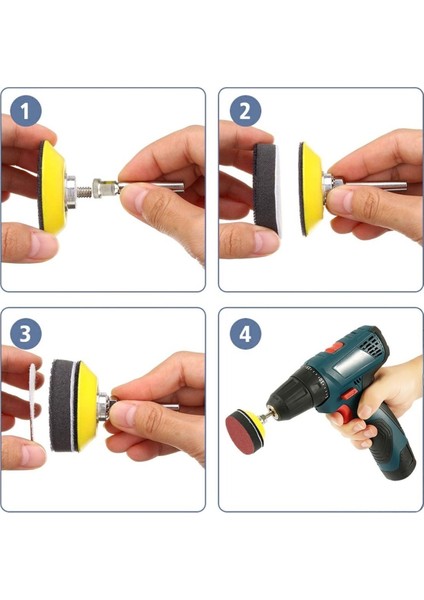 1

2

3

4