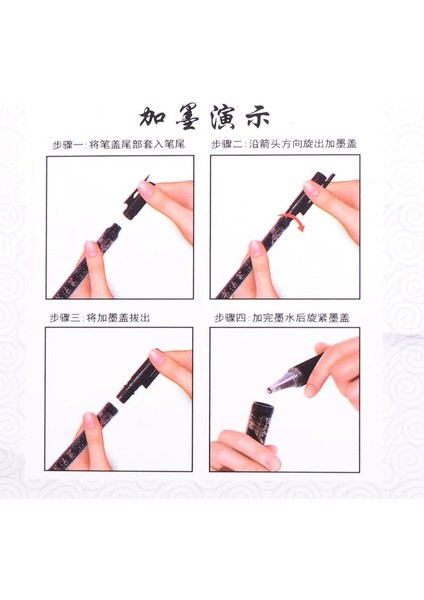 加墨演示

步骤一:将笔盖尾部套入笔尾

步骤二:沿箭头方向旋出加墨盖

步骤三:将加墨盖拔出

步骤四:加完墨水后旋紧墨盖