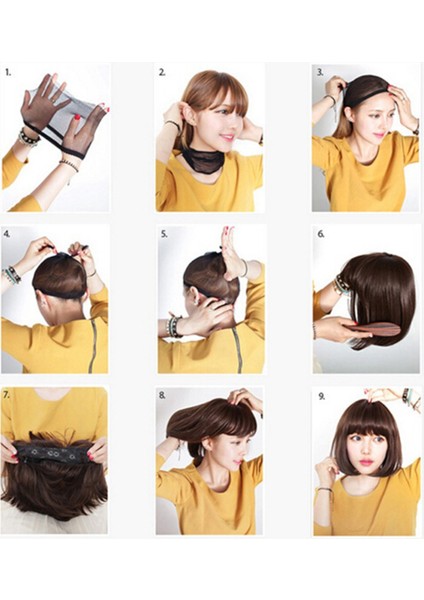 1.

2.

3.

4.

5.

6.

7.

8.

9.