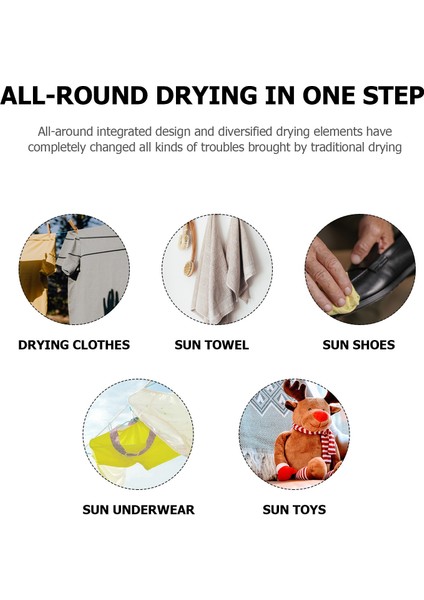 ALL-ROUND DRYING IN ONE STEP

All-around integrated design and diversified drying elements have completely changed all kinds of troubles brought by traditional drying

DRYING CLOTHES

SUN TOWEL

SUN SHOES

SUN UNDERWEAR

SUN TOYS