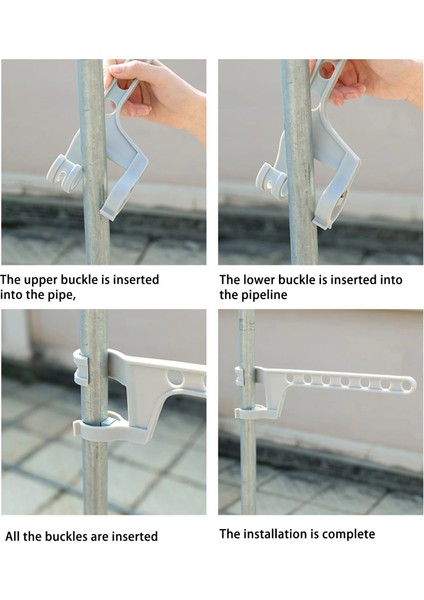 The upper buckle is inserted into the pipe,

The lower buckle is inserted into the pipeline

All the buckles are inserted

The installation is complete