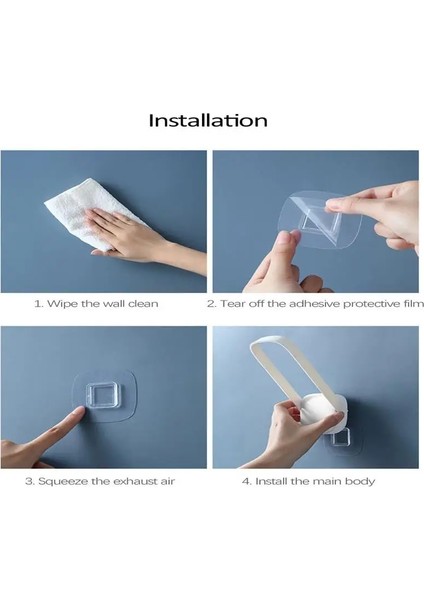 Installation

1. Wipe the wall clean

2. Tear off the adhesive protective film

3. Squeeze the exhaust air

4. Install the main body