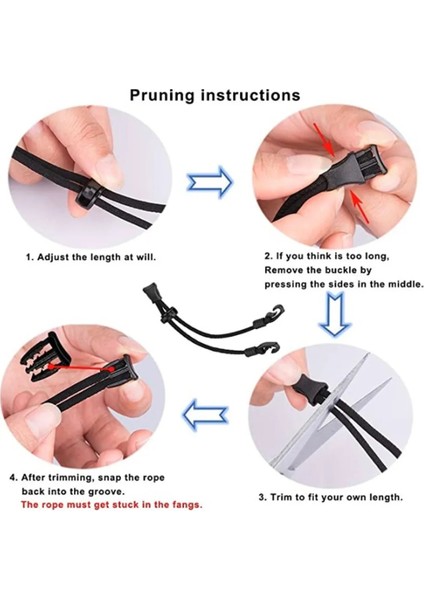 Pruning instructions

1. Adjust the length at will.

2. If you think is too long, Remove the buckle by pressing the sides in the middle.

3. Trim to fit your own length.

4. After trimming, snap the rope back into the groove.
The rope must get stuck in the fangs.