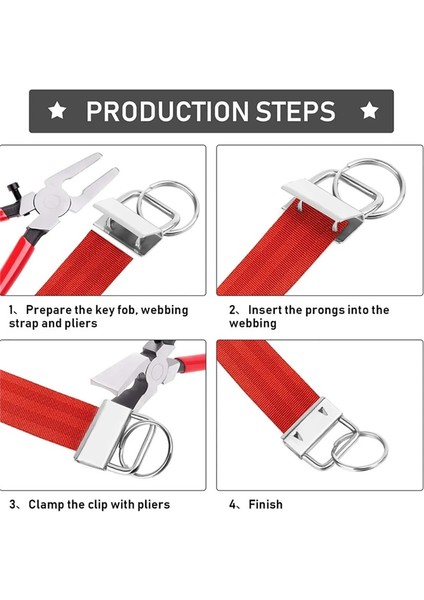 ★ PRODUCTION STEPS ★

1、Prepare the key fob, webbing strap and pliers

2、Insert the prongs into the webbing

3、Clamp the clip with pliers

4、Finish