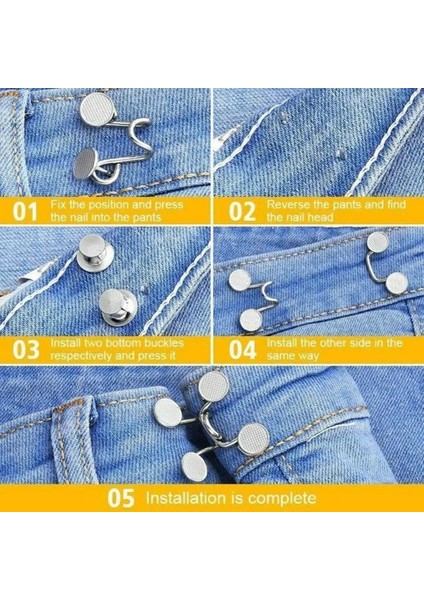 01 Fix the position and press the nail into the pants

02 Reverse the pants and find the nail head

03 Install two bottom buckles respectively and press it

04 Install the other side in the same way

05 Installation is complete