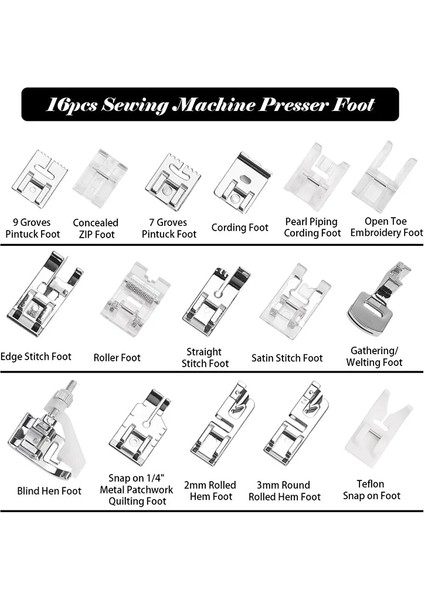 16pcs Sewing Machine Presser Foot

9 Groves Pintuck Foot

Concealed ZIP Foot

7 Groves Pintuck Foot

Cording Foot

Pearl Piping Cording Foot

Open Toe Embroidery Foot

Edge Stitch Foot

Roller Foot

Straight Stitch Foot

Satin Stitch Foot

Gathering/ Welting Foot

Blind Hen Foot

Snap on 1/4" Metal Patchwork Quilting Foot

2mm Rolled Hem Foot

3mm Round Rolled Hem Foot

Teflon Snap on Foot