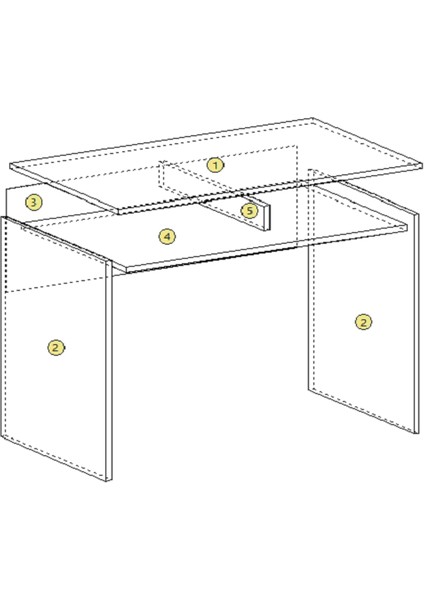 1
3
5
4
2
2