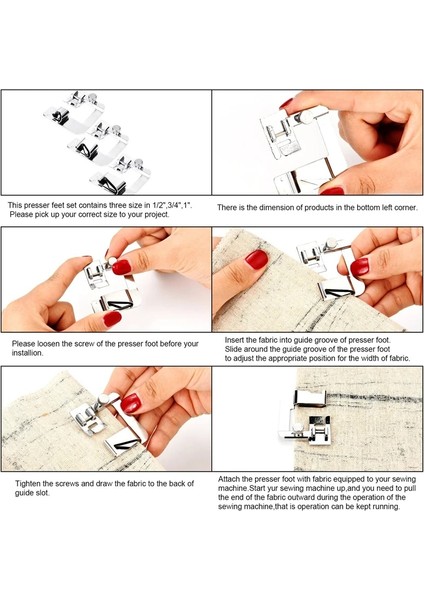 This presser feet set contains three size in 1/2",3/4",1". Please pick up your correct size to your project.

There is the dimension of products in the bottom left corner.

Please loosen the screw of the presser foot before your installion.

Insert the fabric into guide groove of presser foot. Slide around the guide groove of the presser foot to adjust the appropriate position for the width of fabric.

Tighten the screws and draw the fabric to the back of guide slot.

Attach the presser foot with fabric equipped to your sewing machine.Start yur sewing machine up,and you need to pull the end of the fabric outward during the operation of the sewing machine,that is operation can be kept running.