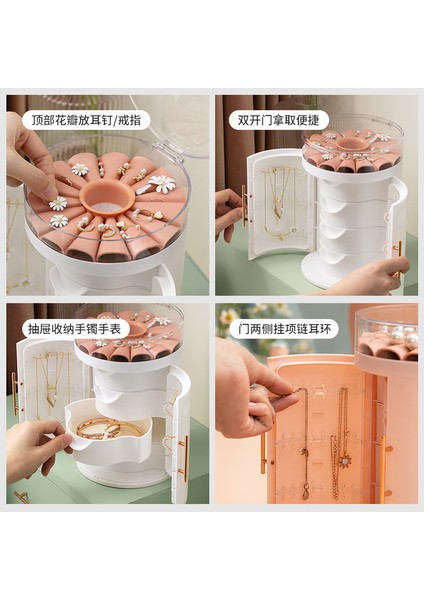 顶部花瓣放耳钉/戒指

双开门拿取便捷

抽屉收纳手镯手表

门两侧挂项链耳环