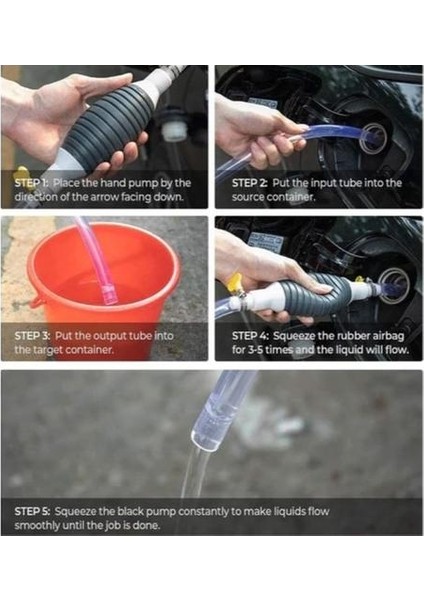 STEP 1: Place the hand pump by the direction of the arrow facing down.

STEP 2: Put the input tube into the source container.

STEP 3: Put the output tube into the target container.

STEP 4: Squeeze the rubber airbag for 3-5 times and the liquid will flow.

STEP 5: Squeeze the black pump constantly to make liquids flow smoothly until the job is done.