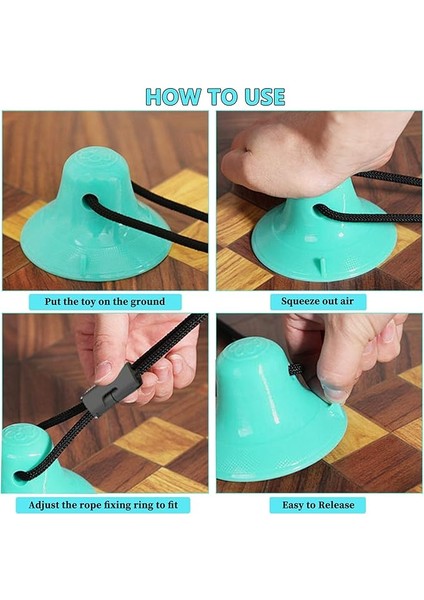 HOW TO USE

Put the toy on the ground

Squeeze out air

Adjust the rope fixing ring to fit

Easy to Release