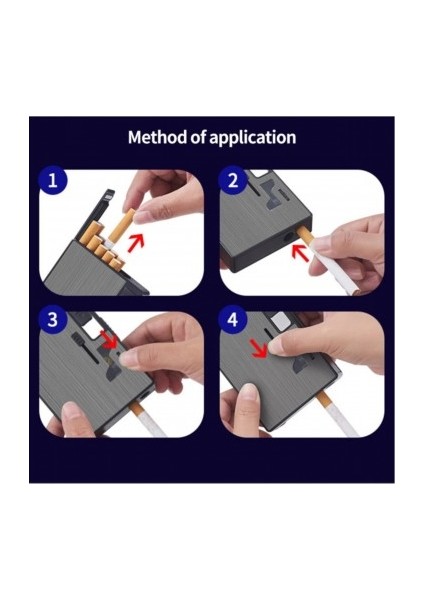 Method of application

1

2

3

4