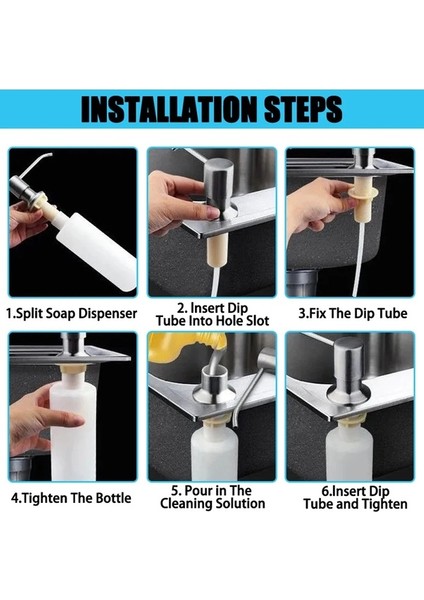 INSTALLATION STEPS

1.Split Soap Dispenser

2. Insert Dip Tube Into Hole Slot

3.Fix The Dip Tube

4.Tighten The Bottle

5. Pour in The Cleaning Solution

6.Insert Dip Tube and Tighten