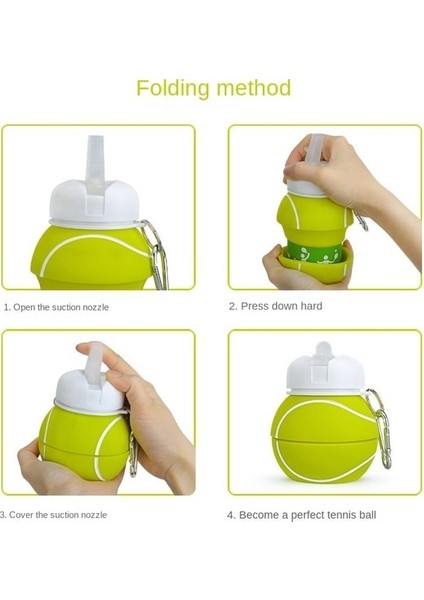 Folding method

1. Open the suction nozzle

2. Press down hard

3. Cover the suction nozzle

4. Become a perfect tennis ball