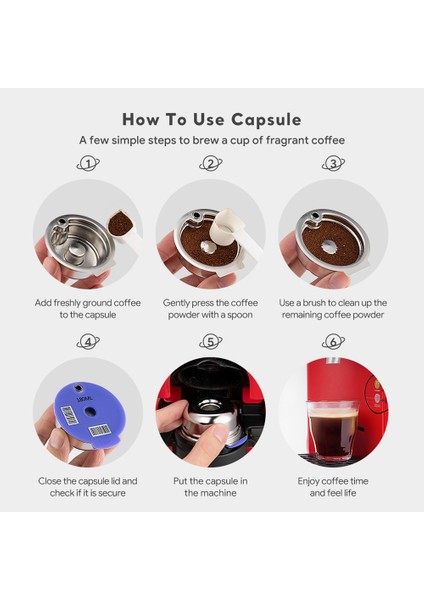 How To Use Capsule
A few simple steps to brew a cup of fragrant coffee

1

Add freshly ground coffee to the capsule

2

Gently press the coffee powder with a spoon

3

Use a brush to clean up the remaining coffee powder

4

180ML

Close the capsule lid and check if it is secure

5

Put the capsule in the machine

6

Enjoy coffee time and feel life