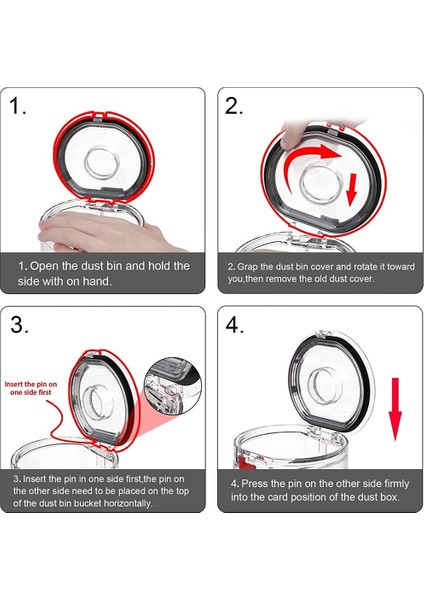 1.

1. Open the dust bin and hold the side with on hand.

2.

2. Grap the dust bin cover and rotate it toward you,then remove the old dust cover.

3.

Insert the pin on one side first

3. Insert the pin in one side first,the pin on the other side need to be placed on the top of the dust bin bucket horizontally.

4.

4. Press the pin on the other side firmly into the card position of the dust box.