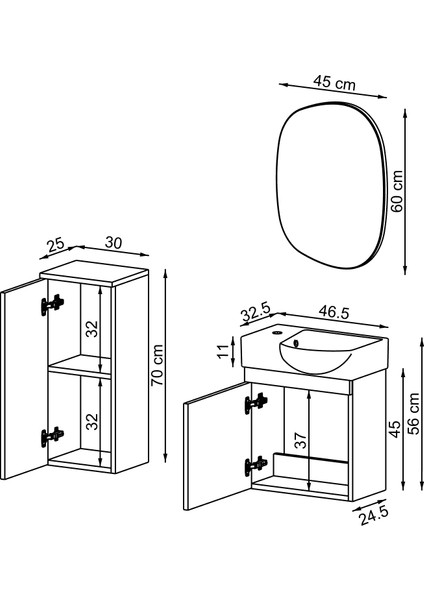 45 cm
60 cm
25
30
32
32
70 cm
32.5
46.5
11
37
45
56 cm
24.5