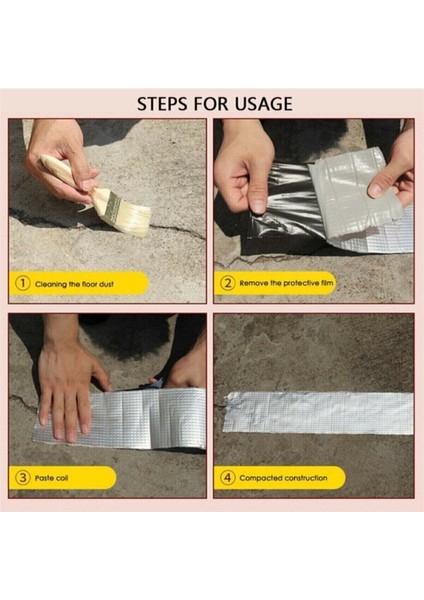 STEPS FOR USAGE

1 Cleaning the floor dust

2 Remove the protective film

3 Paste coil

4 Compacted construction