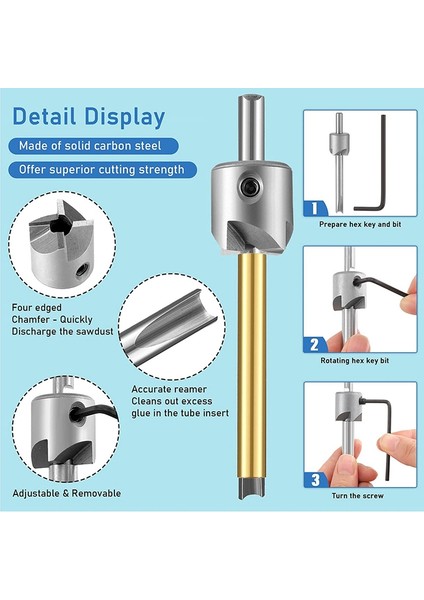 Detail Display

Made of solid carbon steel

Offer superior cutting strength

Four edged Chamfer - Quickly Discharge the sawdust

Accurate reamer Cleans out excess glue in the tube insert

Adjustable & Removable

1

Prepare hex key and bit

2

Rotating hex key bit

3

Turn the screw