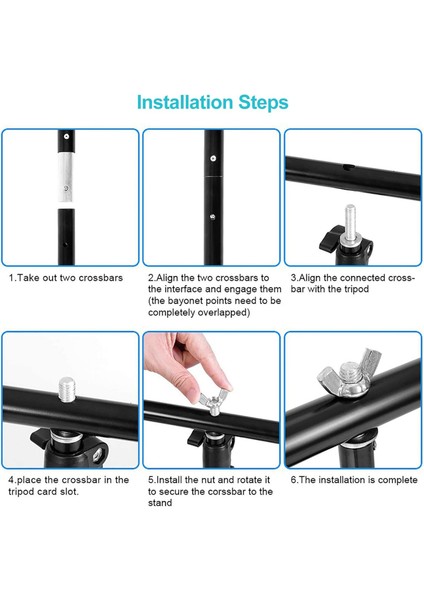 Installation Steps

1.Take out two crossbars

2.Align the two crossbars to the interface and engage them (the bayonet points need to be completely overlapped)

3.Align the connected crossbar with the tripod

4.place the crossbar in the tripod card slot.

5.Install the nut and rotate it to secure the corssbar to the stand

6.The installation is complete