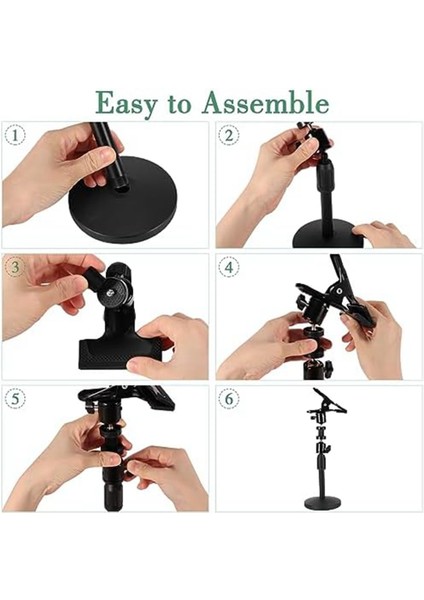 Easy to Assemble

1

2

3

4

5

6