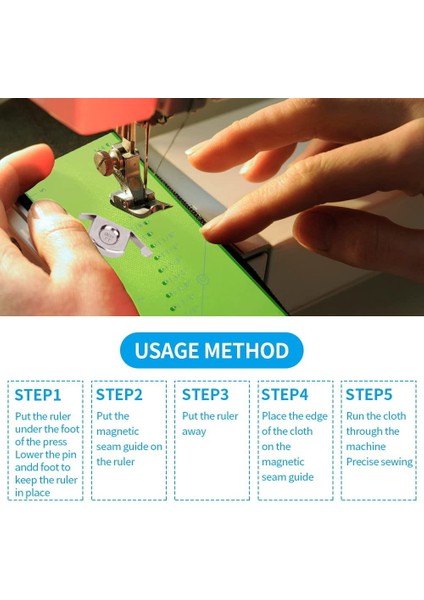 USAGE METHOD

STEP1
Put the ruler under the foot of the press
Lower the pin andd foot to keep the ruler in place

STEP2
Put the magnetic seam guide on the ruler

STEP3
Put the ruler away

STEP4
Place the edge of the cloth on the magnetic seam guide

STEP5
Run the cloth through the machine
Precise sewing