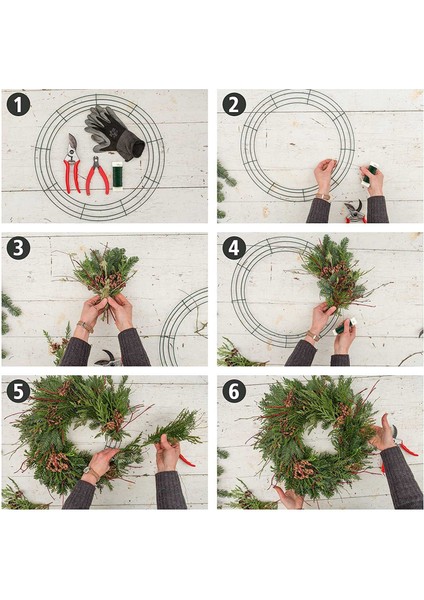 1
2
3
4
5
6