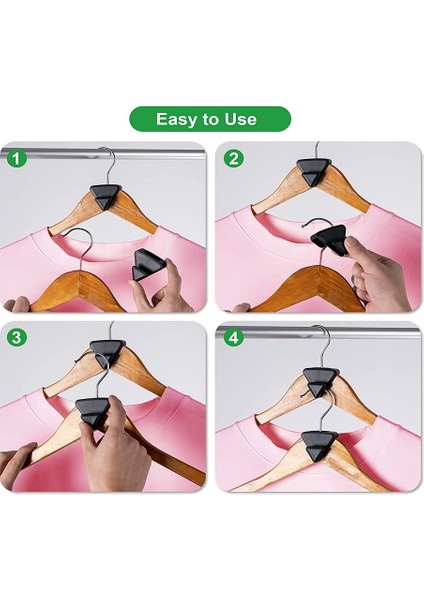 Easy to Use

1

2

3

4