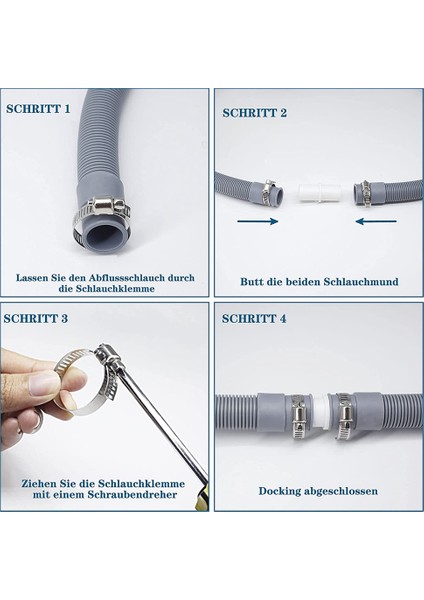 SCHRITT 1

Lassen Sie den Abflussschlauch durch die Schlauchklemme

SCHRITT 2

Butt die beiden Schlauchmund

SCHRITT 3

Ziehen Sie die Schlauchklemme mit einem Schraubendreher

SCHRITT 4

Docking abgeschlossen