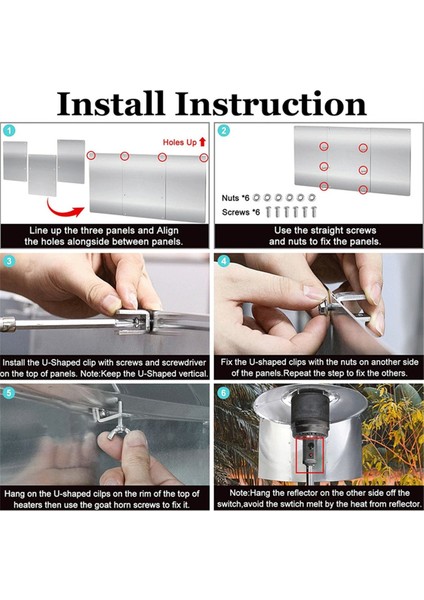 Install Instruction

1

Holes Up

Line up the three panels and Align the holes alongside between panels.

2

Nuts *6

Screws *6

Use the straight screws and nuts to fix the panels.

3

Install the U-Shaped clip with screws and screwdriver on the top of panels. Note:Keep the U-Shaped vertical.

4

Fix the U-shaped clips with the nuts on another side of the panels.Repeat the step to fix the others.

5

Hang on the U-shaped cilps on the rim of the top of heaters then use the goat horn screws to fix it.

6

Note:Hang the reflector on the other side off the switch,avoid the swtich melt by the heat from reflector.