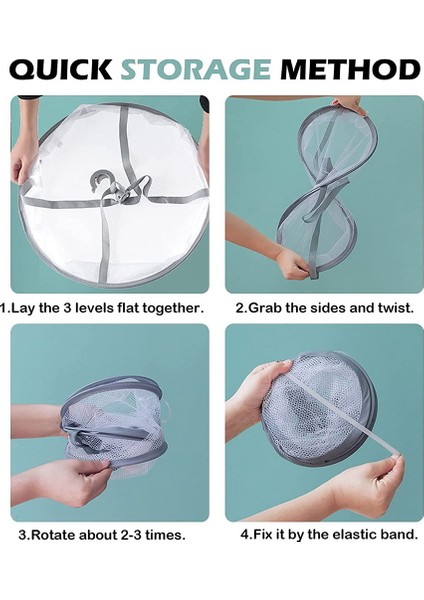 QUICK STORAGE METHOD

1.Lay the 3 levels flat together.

2.Grab the sides and twist.

3.Rotate about 2-3 times.

4.Fix it by the elastic band.