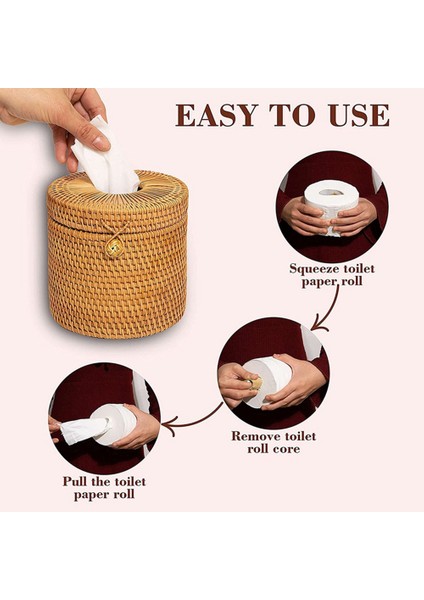 EASY TO USE

Squeeze toilet paper roll

Remove toilet roll core

Pull the toilet paper roll