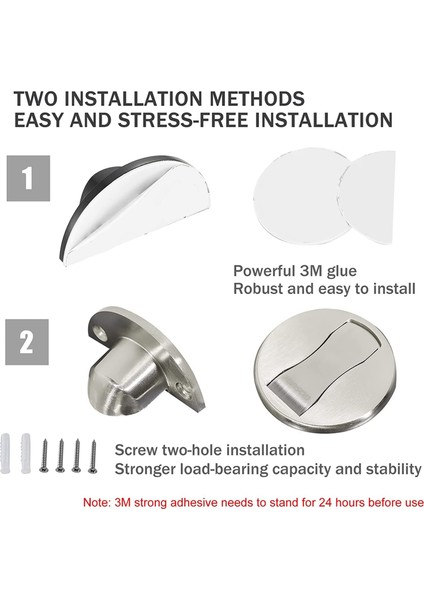 TWO INSTALLATION METHODS
EASY AND STRESS-FREE INSTALLATION

1

Powerful 3M glue
Robust and easy to install

2

Screw two-hole installation
Stronger load-bearing capacity and stability

Note: 3M strong adhesive needs to stand for 24 hours before use