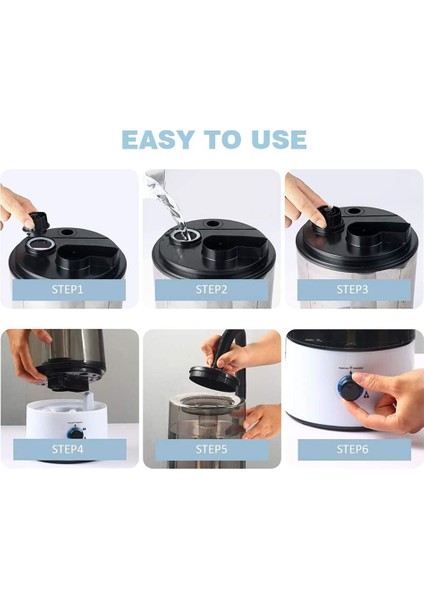 EASY TO USE

STEP1

STEP2

STEP3

STEP4

STEP5

STEP6