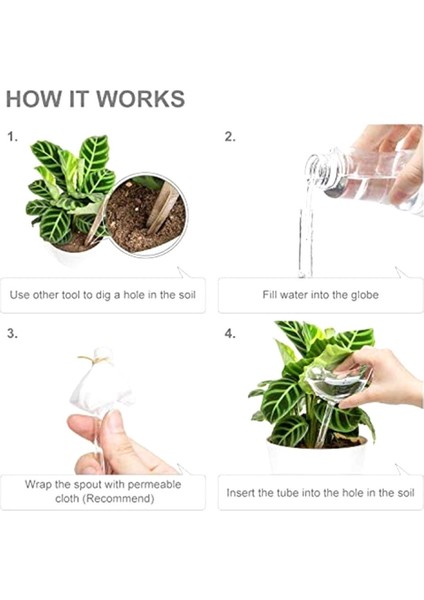 HOW IT WORKS

1.

Use other tool to dig a hole in the soil

2.

Fill water into the globe

3.

Wrap the spout with permeable cloth (Recommend)

4.

Insert the tube into the hole in the soil