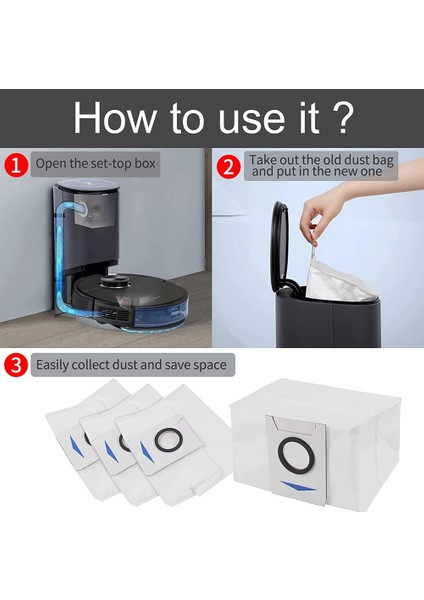 How to use it ?

1 Open the set-top box

2 Take out the old dust bag and put in the new one

3 Easily collect dust and save space