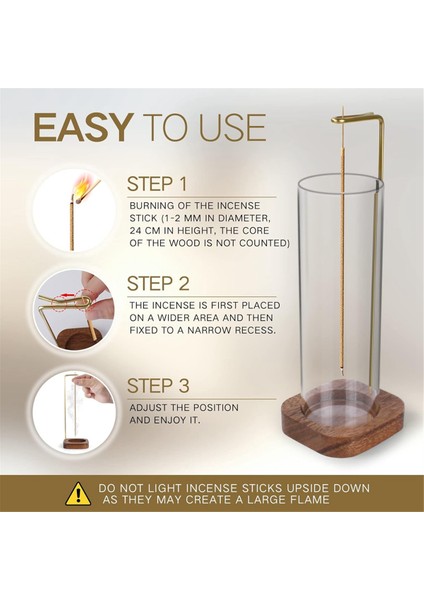 EASY TO USE

STEP 1

BURNING OF THE INCENSE STICK (1-2 MM IN DIAMETER, 24 CM IN HEIGHT, THE CORE OF THE WOOD IS NOT COUNTED)

STEP 2

THE INCENSE IS FIRST PLACED ON A WIDER AREA AND THEN FIXED TO A NARROW RECESS.

STEP 3

ADJUST THE POSITION AND ENJOY IT.

DO NOT LIGHT INCENSE STICKS UPSIDE DOWN AS THEY MAY CREATE A LARGE FLAME