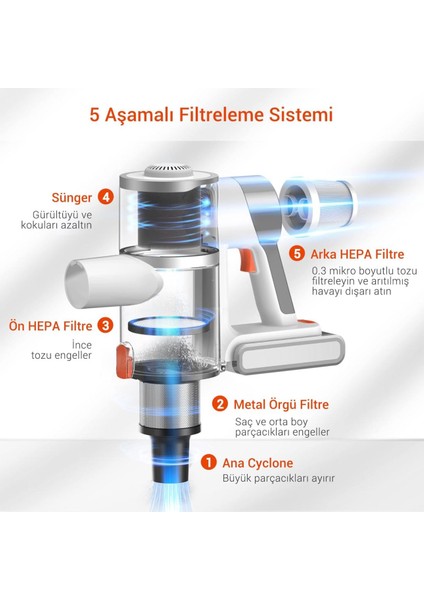 5 Aşamalı Filtreleme Sistemi

Sünger 4
Gürültüyü ve kokuları azaltın

5 Arka HEPA Filtre
0.3 mikro boyutlu tozu filtreleyin ve arıtılmış havayı dışarı atın

Ön HEPA Filtre 3
İnce tozu engeller

2 Metal Örgü Filtre
Saç ve orta boy parçacıkları engeller

1 Ana Cyclone
Büyük parçacıkları ayırır