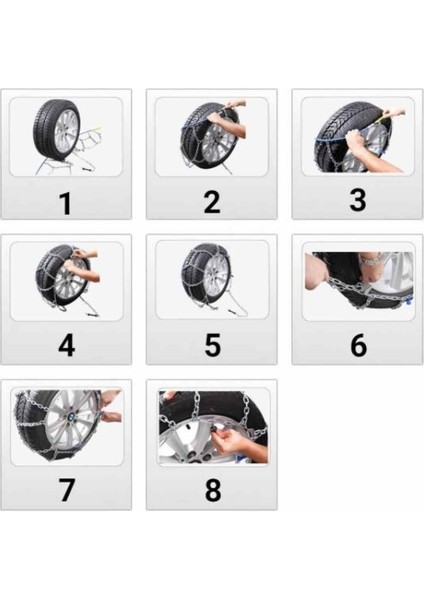 1

2

3

4

5

6

7

8