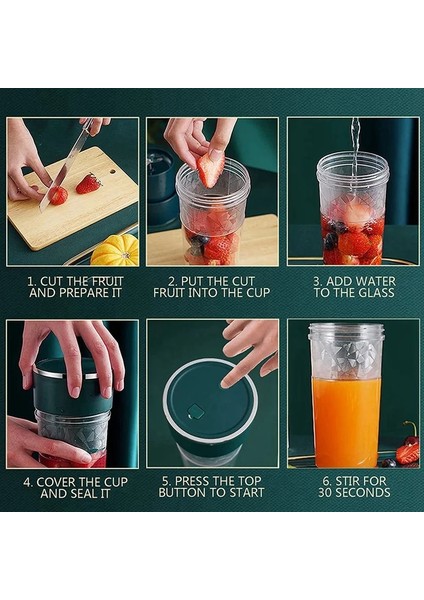 1. CUT THE FRUIT AND PREPARE IT

2. PUT THE CUT FRUIT INTO THE CUP

3. ADD WATER TO THE GLASS

4. COVER THE CUP AND SEAL IT

5. PRESS THE TOP BUTTON TO START

6. STIR FOR 30 SECONDS