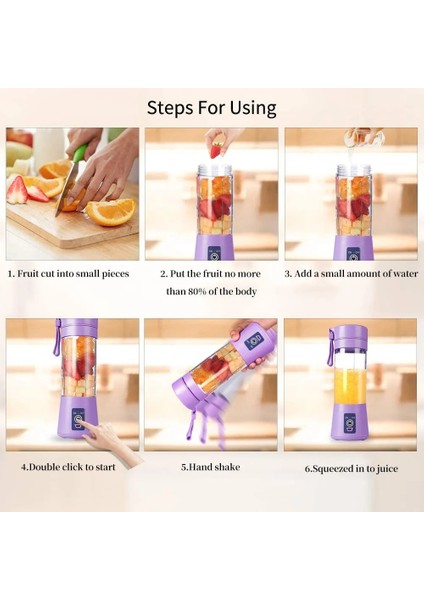 Steps For Using

1. Fruit cut into small pieces

2. Put the fruit no more than 80% of the body

3. Add a small amount of water

4.Double click to start

5.Hand shake

6.Squeezed in to juice