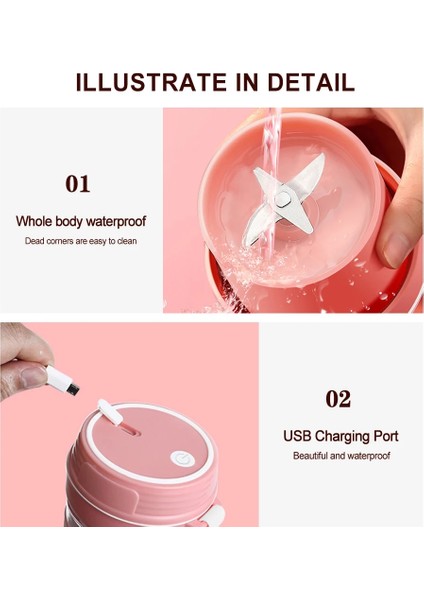 ILLUSTRATE IN DETAIL

01

Whole body waterproof

Dead corners are easy to clean

02

USB Charging Port

Beautiful and waterproof