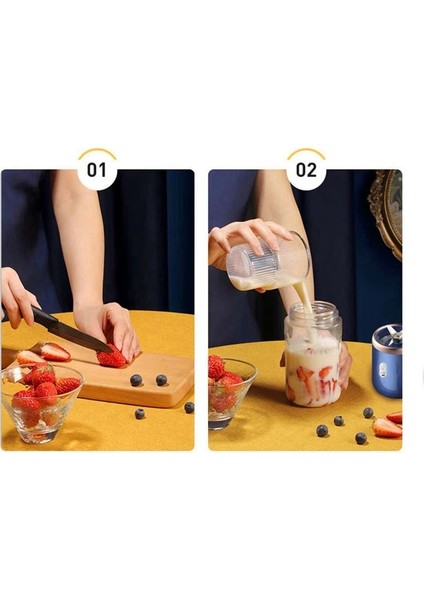 01

02