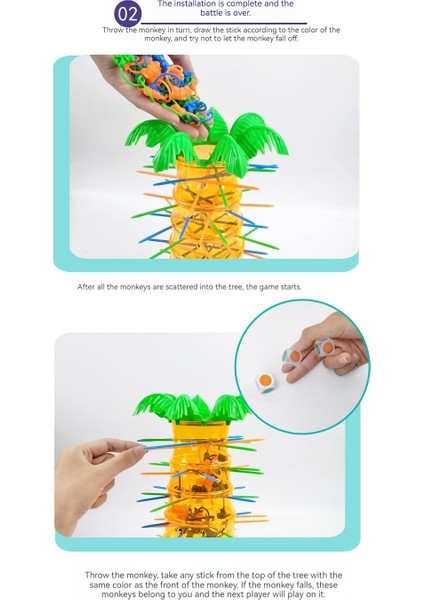 02

The installation is complete and the battle is over.

Throw the monkey in turn, draw the stick according to the color of the monkey, and try not to let the monkey fall off.

After all the monkeys are scattered into the tree, the game starts.

Throw the monkey, take any stick from the top of the tree with the same color as the front of the monkey. If the monkey falls, these monkeys belong to you and the next player will play on it.