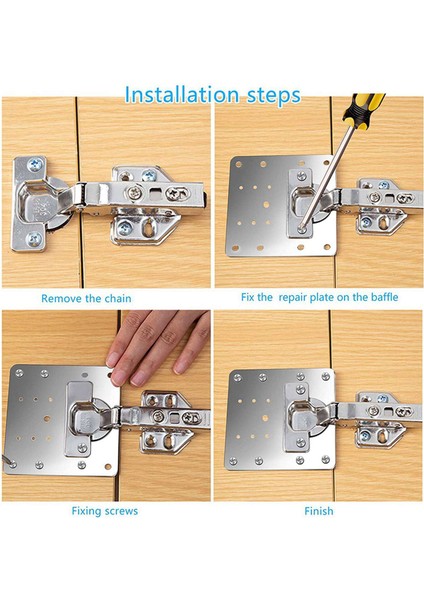 Installation steps

Remove the chain

Fix the repair plate on the baffle

Fixing screws

Finish