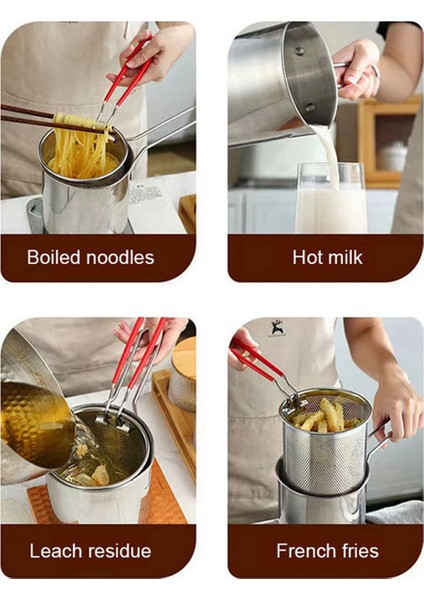 Boiled noodles

Hot milk

Leach residue

French fries