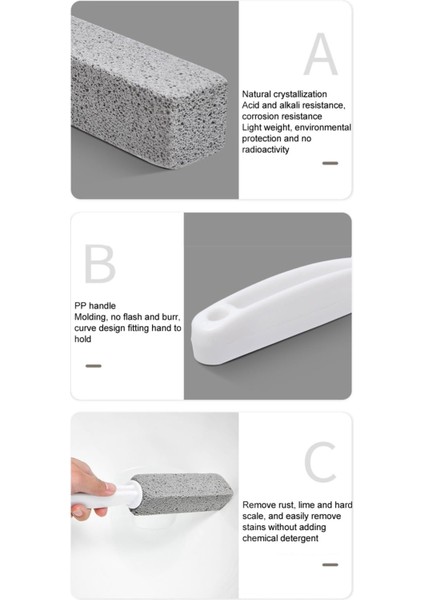 A

Natural crystallization
Acid and alkali resistance, corrosion resistance
Light weight, environmental protection and no radioactivity

B

PP handle
Molding, no flash and burr, curve design fitting hand to hold

C

Remove rust, lime and hard scale, and easily remove stains without adding chemical detergent